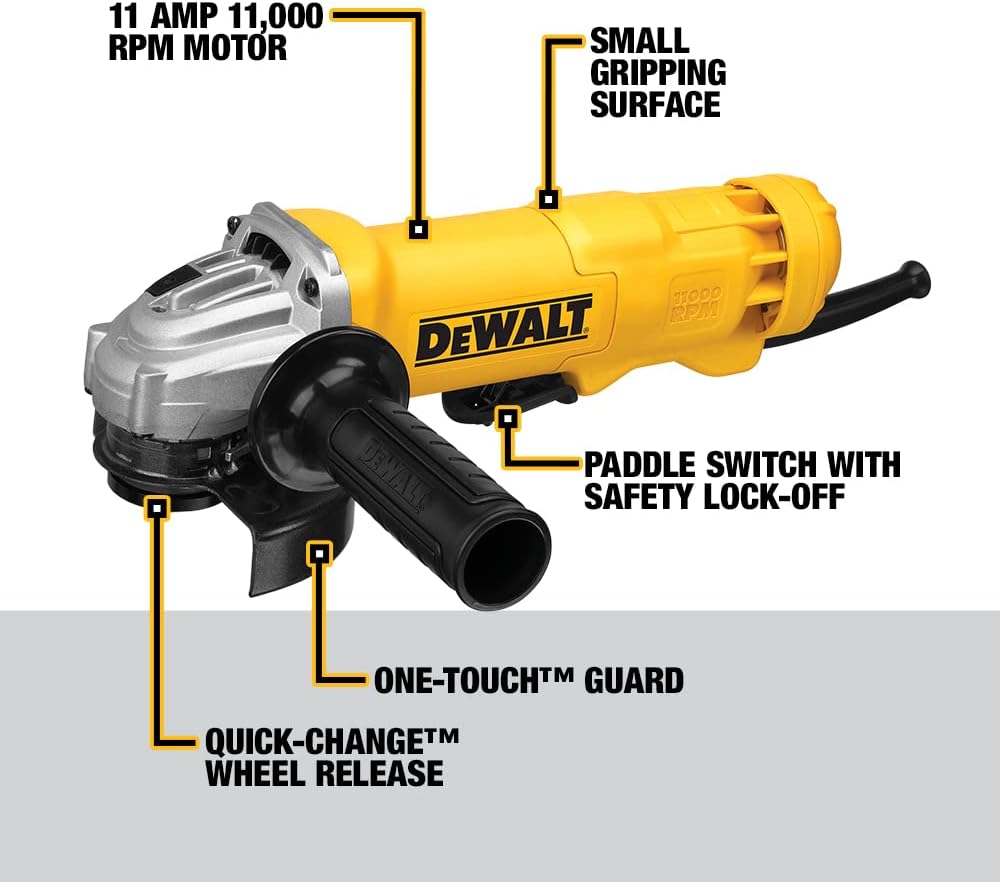 11 AMP 11,000 RPM MOTOR

SMALL GRIPPING SURFACE

DEWALT

11000 RPM

DEWALT

PADDLE SWITCH WITH SAFETY LOCK-OFF

ONE-TOUCH™ GUARD

QUICK-CHANGE™ WHEEL RELEASE