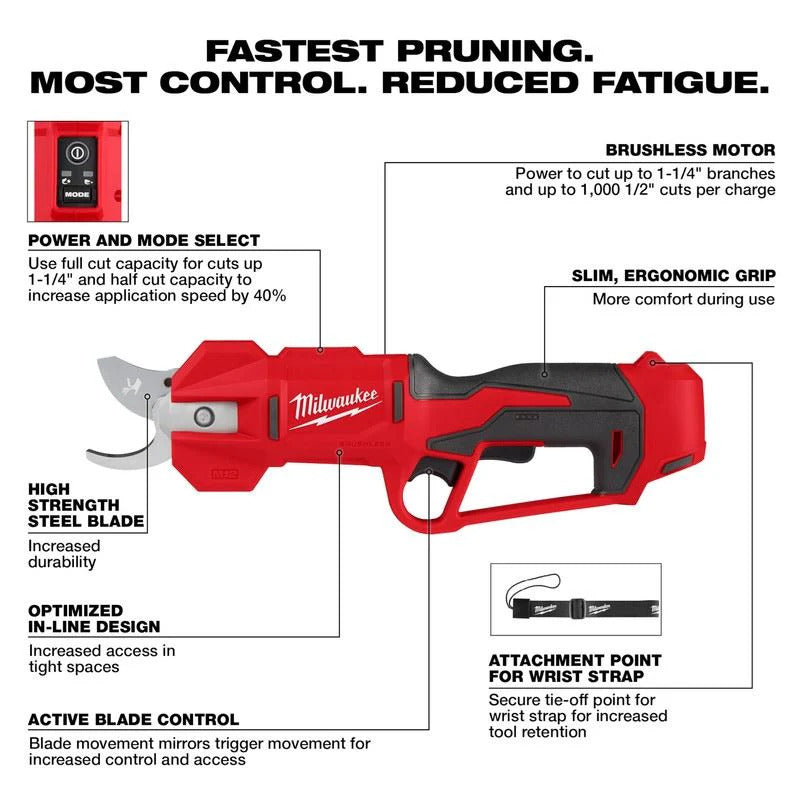 FASTEST PRUNING.
MOST CONTROL. REDUCED FATIGUE.

MODE

POWER AND MODE SELECT
Use full cut capacity for cuts up 1-1/4" and half cut capacity to increase application speed by 40%

BRUSHLESS MOTOR
Power to cut up to 1-1/4" branches and up to 1,000 1/2" cuts per charge

SLIM, ERGONOMIC GRIP
More comfort during use

Milwaukee
BRUSHLESS
M12

HIGH STRENGTH STEEL BLADE
Increased durability

OPTIMIZED IN-LINE DESIGN
Increased access in tight spaces

ACTIVE BLADE CONTROL
Blade movement mirrors trigger movement for increased control and access

Milwaukee Milwaukee

ATTACHMENT POINT FOR WRIST STRAP
Secure tie-off point for wrist strap for increased tool retention