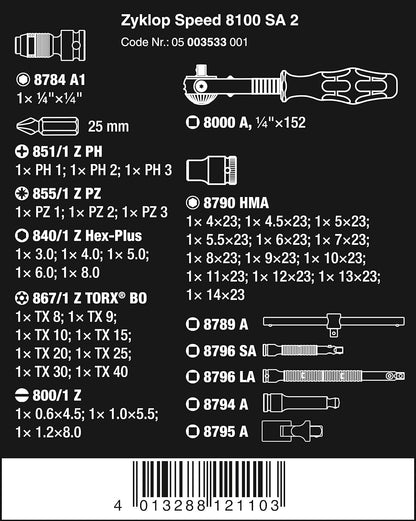 Zyklop Speed 8100 SA 2
Code Nr.: 05 003533 001

8784 A1
1× ¼"×¼"

25 mm

851/1 Z PH
1× PH 1; 1× PH 2; 1× PH 3

855/1 Z PZ
1× PZ 1; 1× PZ 2; 1× PZ 3

840/1 Z Hex-Plus
1× 3.0; 1× 4.0; 1× 5.0; 1× 6.0; 1× 8.0

867/1 Z TORX® BO
1× TX 8; 1× TX 9; 1× TX 10; 1× TX 15; 1× TX 20; 1× TX 25; 1× TX 30; 1× TX 40

800/1 Z
1× 0.6×4.5; 1× 1.0×5.5; 1× 1.2×8.0

8000 A, ¼"×152

8790 HMA
1× 4×23; 1× 4.5×23; 1× 5×23; 1× 5.5×23; 1× 6×23; 1× 7×23; 1× 8×23; 1× 9×23; 1× 10×23; 1× 11×23; 1× 12×23; 1× 13×23; 1× 14×23

8789 A

8796 SA

8796 LA

8794 A

8795 A

4 013288 121103