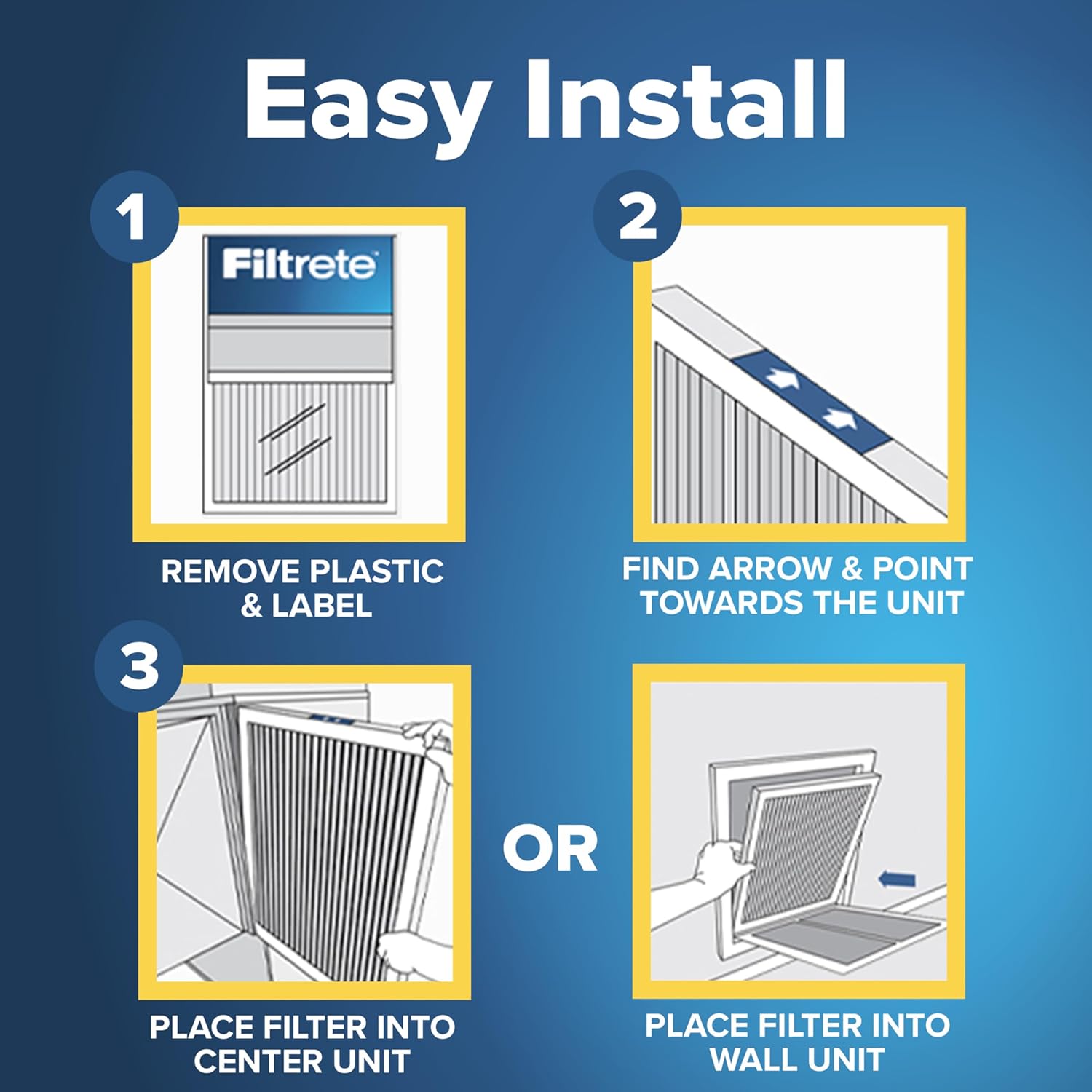 Easy Install

1

Filtrete

REMOVE PLASTIC & LABEL

2

FIND ARROW & POINT TOWARDS THE UNIT

3

PLACE FILTER INTO CENTER UNIT

OR

PLACE FILTER INTO WALL UNIT