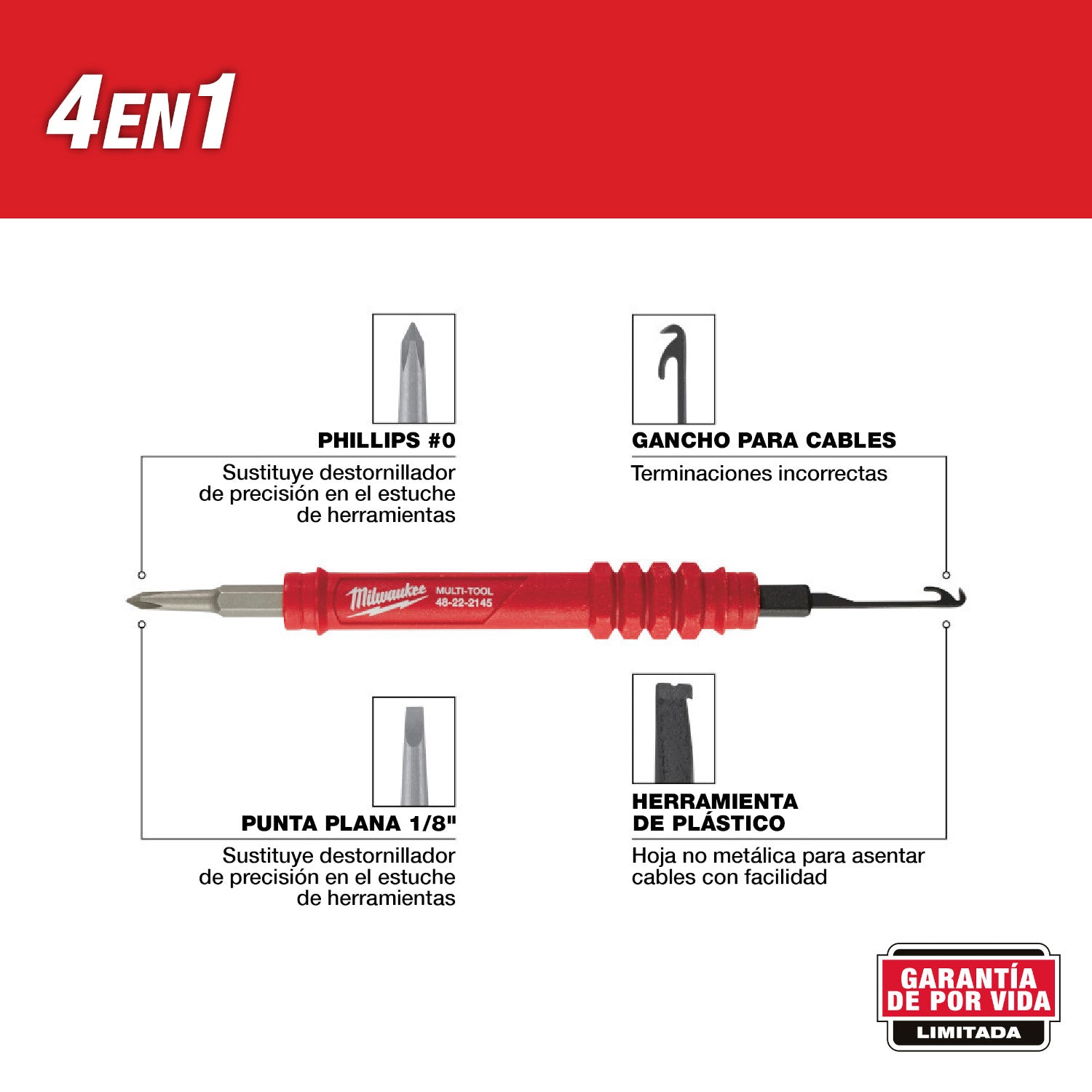 4EN1

PHILLIPS #0
Sustituye destornillador de precisión en el estuche de herramientas

GANCHO PARA CABLES
Terminaciones incorrectas

Milwaukee MULTI-TOOL 48-22-2145

PUNTA PLANA 1/8"
Sustituye destornillador de precisión en el estuche de herramientas

HERRAMIENTA DE PLÁSTICO
Hoja no metálica para asentar cables con facilidad

GARANTÍA DE POR VIDA
LIMITADA